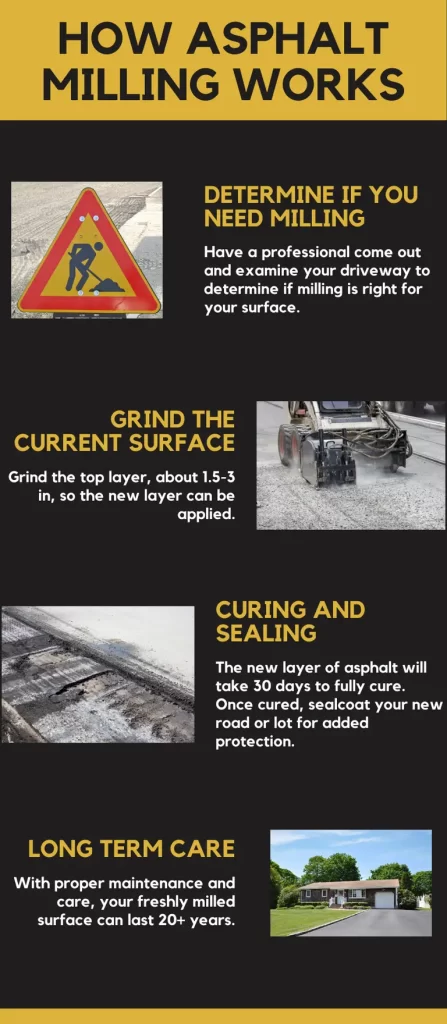 HOW ASPHALT MILLING WORKS

DETERMINE IF YOU NEED MILLING

Have a professional come out and examine your driveway to determine if milling is right for your surface.

GRIND THE CURRENT SURFACE

Grind the top layer, about 1.5-3 in, so the new layer can be applied.

CURING AND SEALING

The new layer of asphalt will take 30 days to fully cure. Once cured, sealcoat your new road or lot for added protection.

LONG TERM CARE

With proper maintenance and care, your freshly milled surface can last 20+ years.